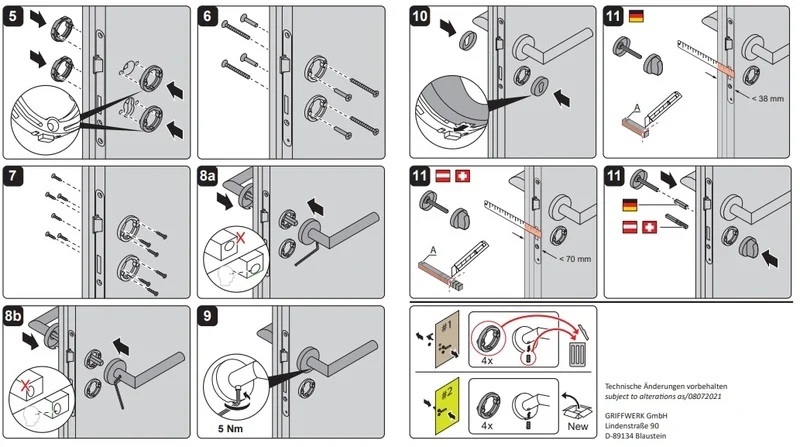 5

6

7

8a

8b

9

5 Nm

10

11

A

< 38 mm

11

A

< 70 mm

11

#1

4x

#2

4x

New

Technische Änderungen vorbehalten
subject to alterations as/08072021

GRIFFWERK GmbH
Lindenstraße 90
D-89134 Blaustein