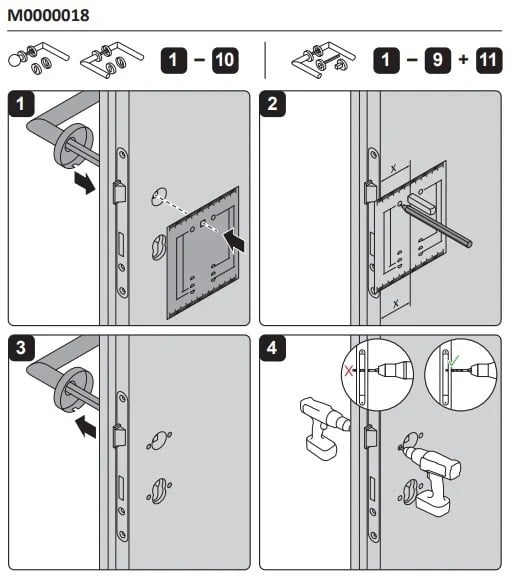 M0000018

1 – 10

1 – 9 + 11

1

2

x

x

3

4