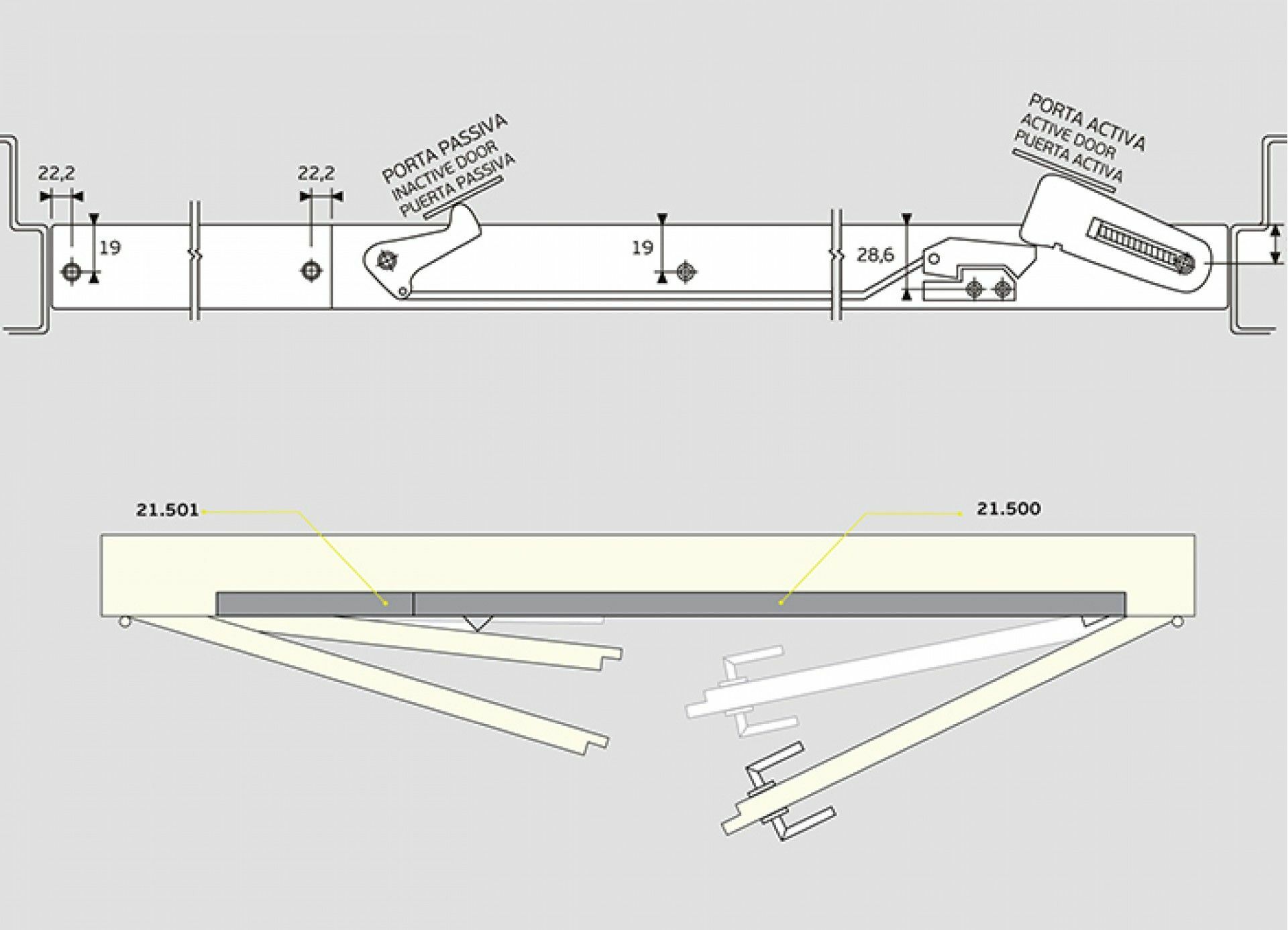 22,2

19

22,2

PORTA PASSIVA
INACTIVE DOOR
PUERTA PASSIVA

19

28,6

PORTA ACTIVA
ACTIVE DOOR
PUERTA ACTIVA

21.501

21.500