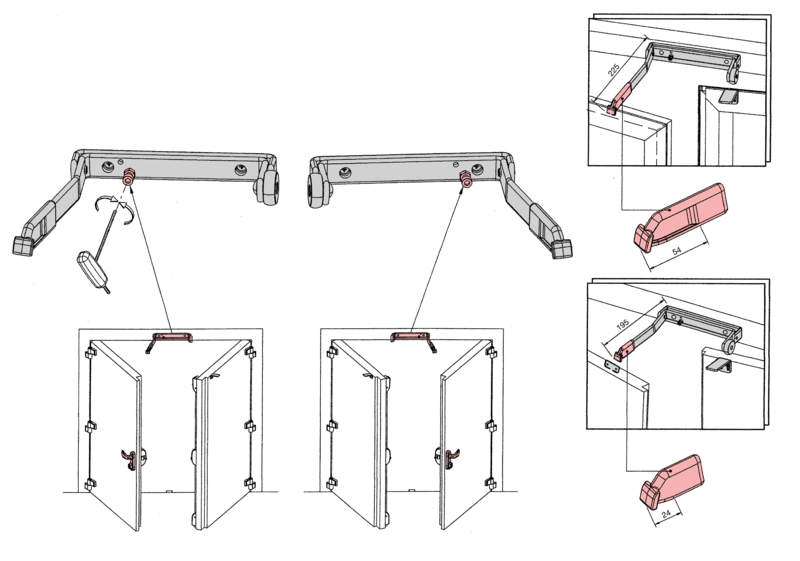 225

54

195

24