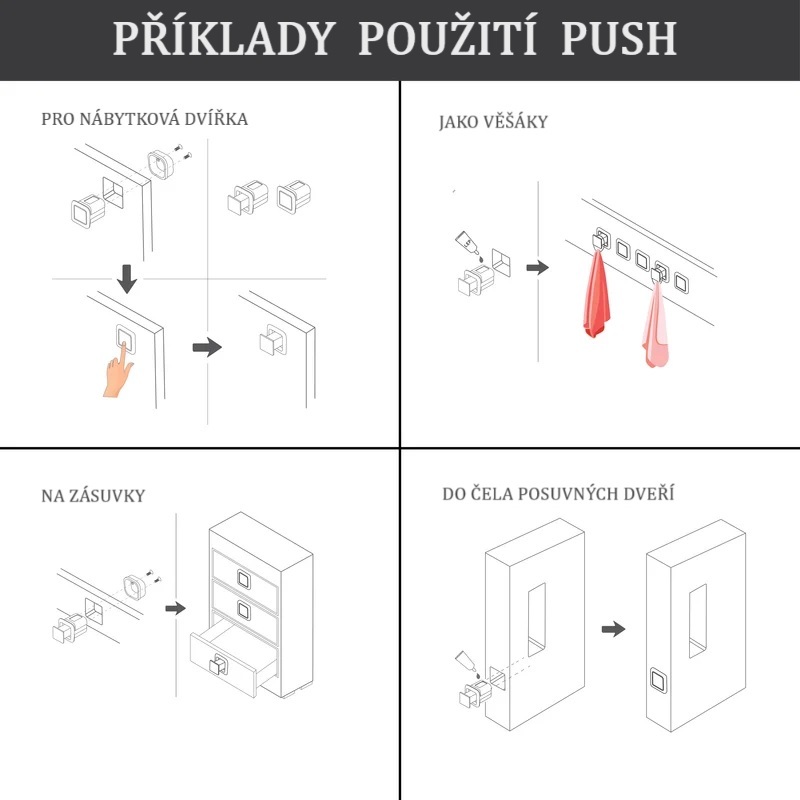 PŘÍKLADY POUŽITÍ PUSH

PRO NÁBYTKOVÁ DVÍŘKA

JAKO VĚŠÁKY

NA ZÁSUVKY

DO ČELA POSUVNÝCH DVEŘÍ