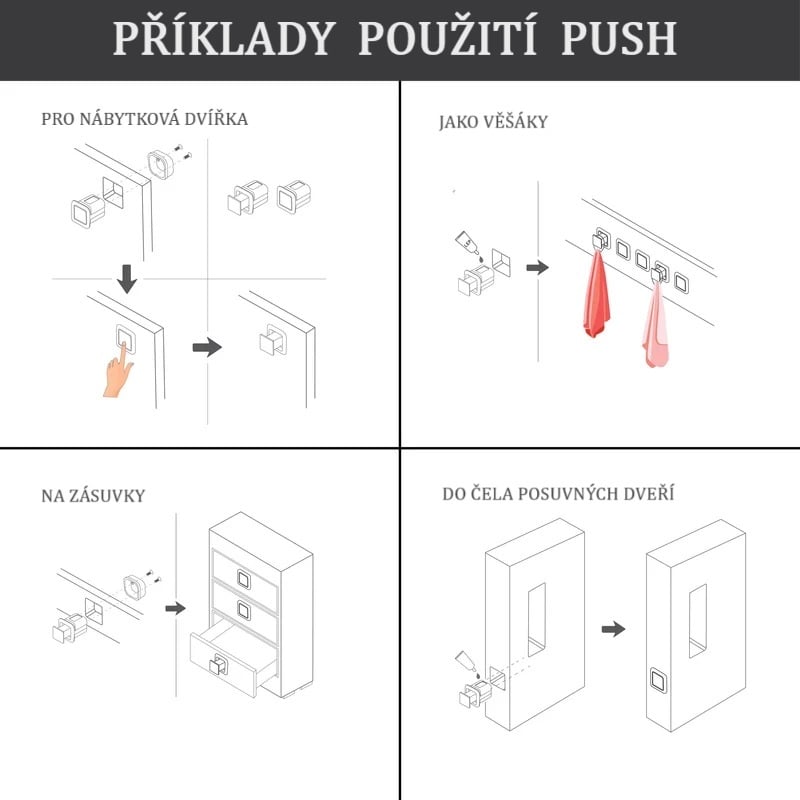 PŘÍKLADY POUŽITÍ PUSH

PRO NÁBYTKOVÁ DVÍŘKA

JAKO VĚŠÁKY

NA ZÁSUVKY

DO ČELA POSUVNÝCH DVEŘÍ