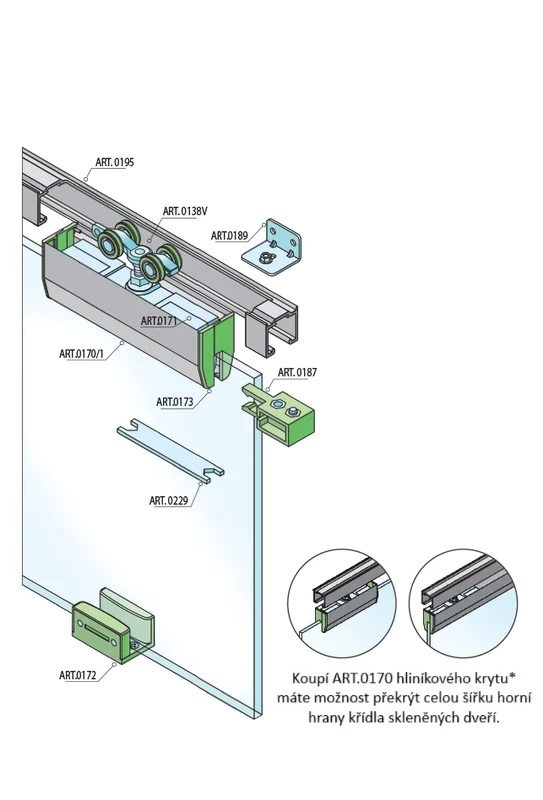 ART.0195

ART.0138V

ART.0189

ART.0171

ART.0170/1

ART.0187

ART.0173

ART.0229

ART.0172

Koupí ART.0170 hliníkového krytu* máte možnost překrýt celou šířku horní hrany křídla skleněných dveří.