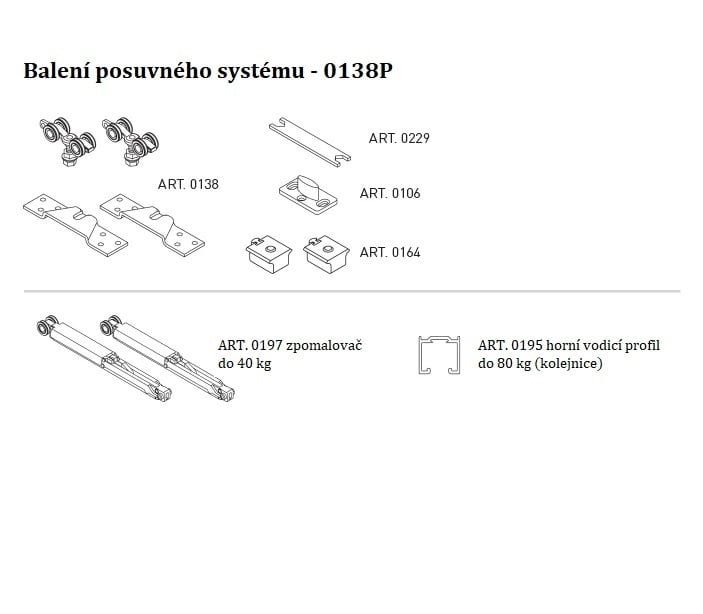 Balení posuvného systému - 0138P

ART. 0138

ART. 0229

ART. 0106

ART. 0164

ART. 0197 zpomalovač
do 40 kg

ART. 0195 horní vodicí profil
do 80 kg (kolejnice)