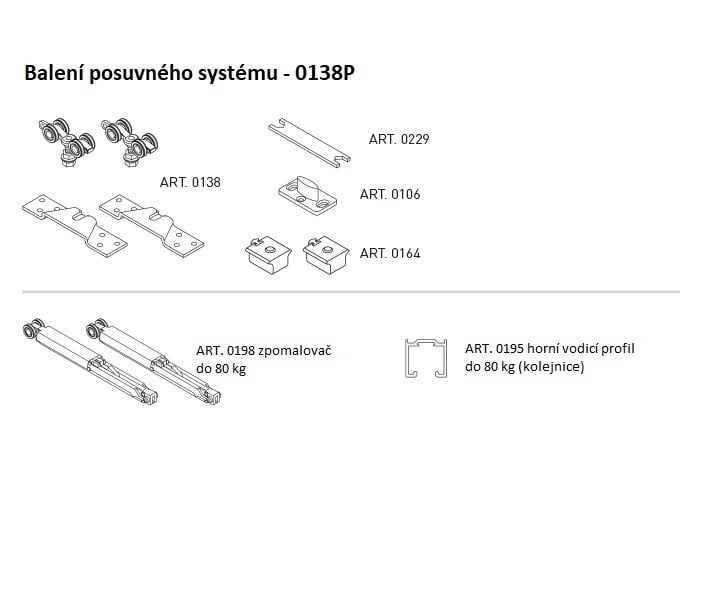 Balení posuvného systému - 0138P

ART. 0138

ART. 0229

ART. 0106

ART. 0164

ART. 0198 zpomalovač do 80 kg

ART. 0195 horní vodicí profil do 80 kg (kolejnice)