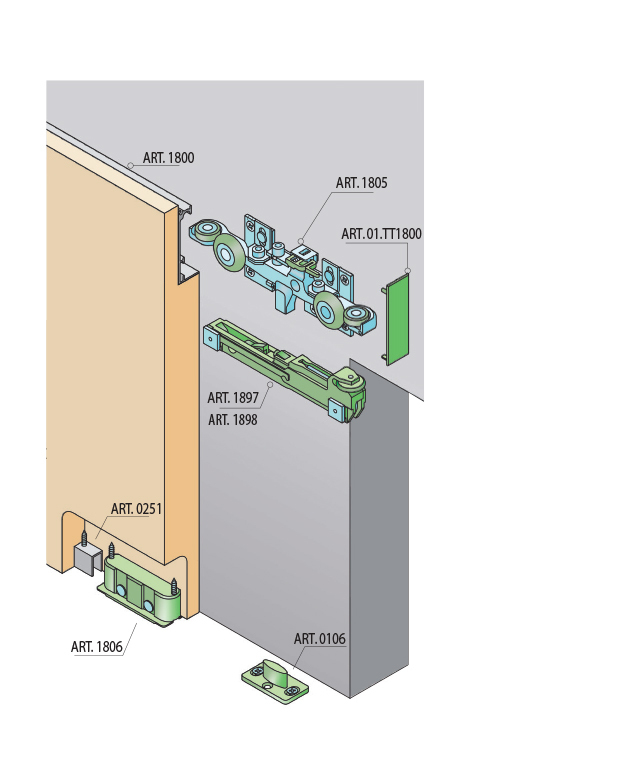 ART. 1800

ART. 1805

ART. 01.TT1800

ART. 1897
ART. 1898

ART. 0251

ART. 1806

ART. 0106