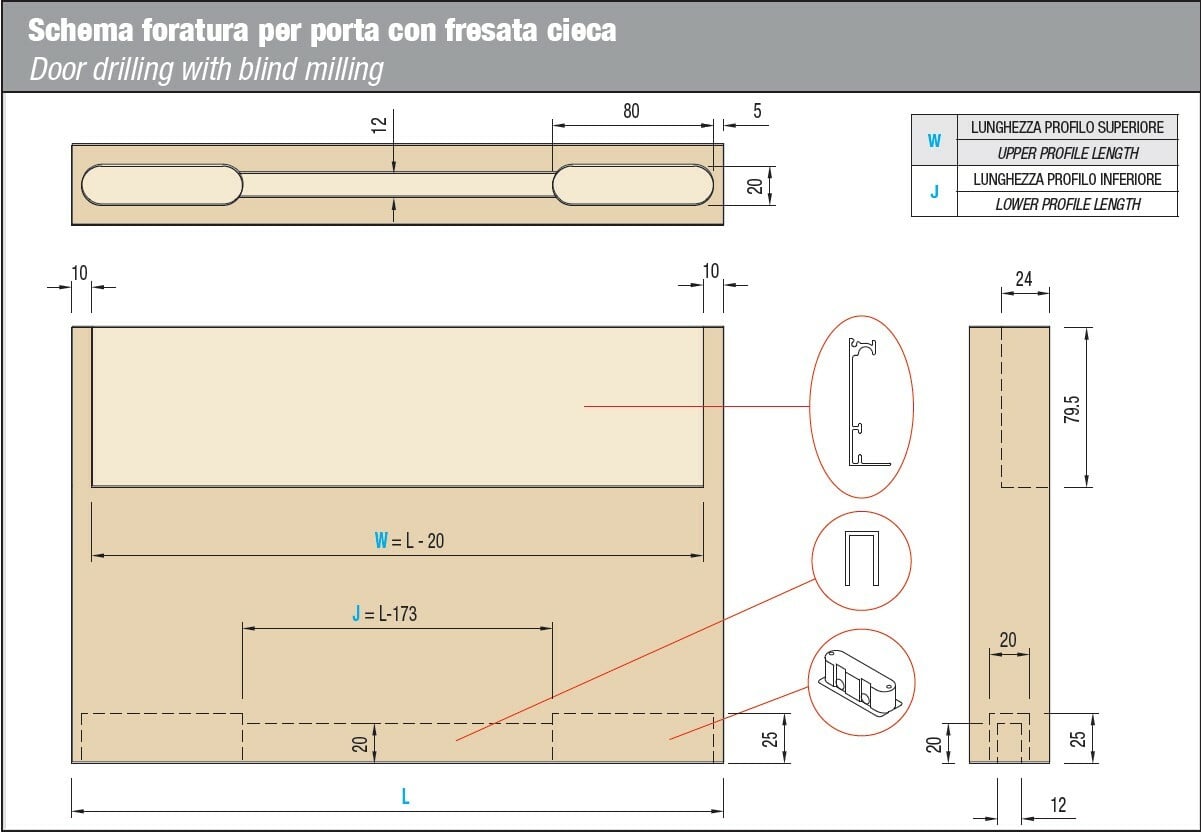 Schema foratura per porta con fresata cieca
Door drilling with blind milling

12
80
5
20

| W | LUNGHEZZA PROFILO SUPERIORE |
|---|---|
|  | UPPER PROFILE LENGTH |
| J | LUNGHEZZA PROFILO INFERIORE |
|  | LOWER PROFILE LENGTH |

10
10
24
79.5

W = L - 20

J = L-173

20
25
20
20
25
L
12