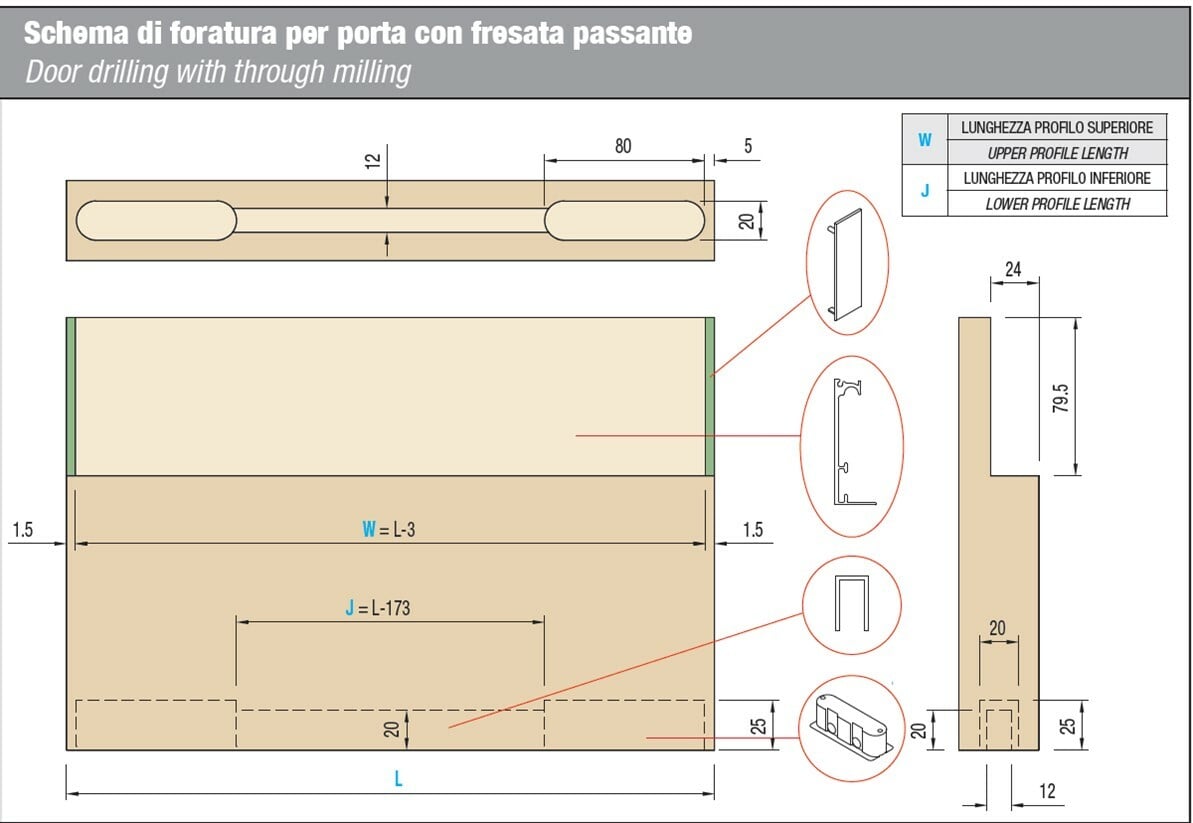 Schema di foratura per porta con fresata passante
Door drilling with through milling

| W | LUNGHEZZA PROFILO SUPERIORE |
|---|---|
| | UPPER PROFILE LENGTH |
| J | LUNGHEZZA PROFILO INFERIORE |
| | LOWER PROFILE LENGTH |

12
80
5
20
24
79.5
1.5
W = L-3
1.5
J = L-173
20
20
25
20
25
L
12